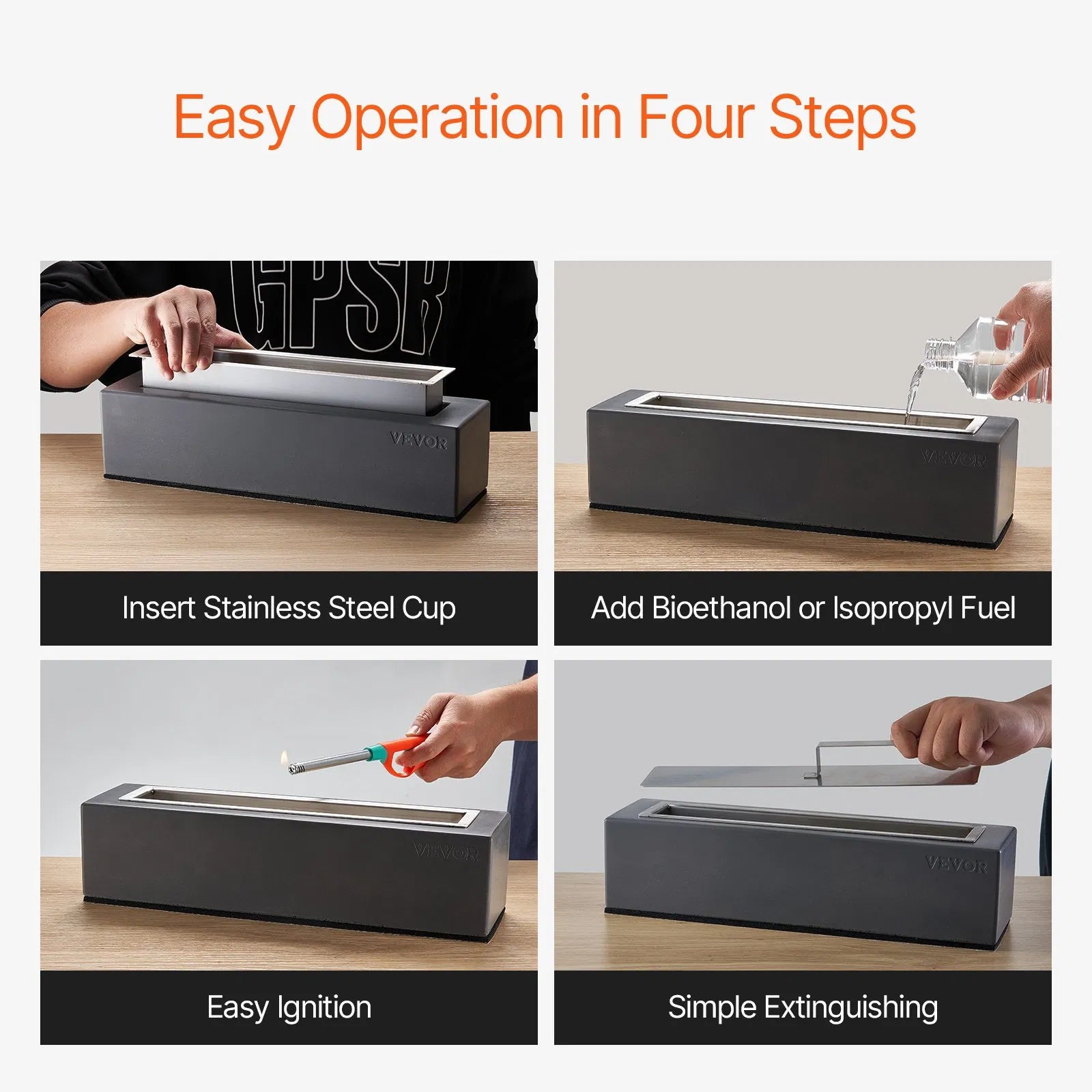 Easy Operation in Four Steps

GPSR

VEVOR

Insert Stainless Steel Cup

VEVOR

Add Bioethanol or Isopropyl Fuel

VEVOR

Easy Ignition

VEVOR

Simple Extinguishing