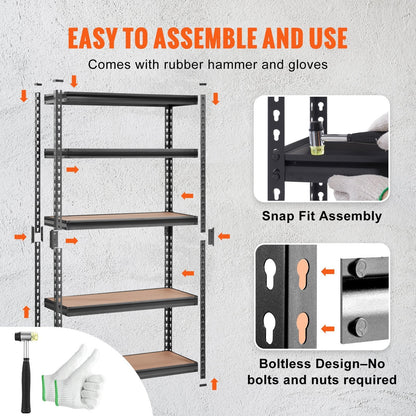 EASY TO ASSEMBLE AND USE

Comes with rubber hammer and gloves

Snap Fit Assembly

Boltless Design–No bolts and nuts required