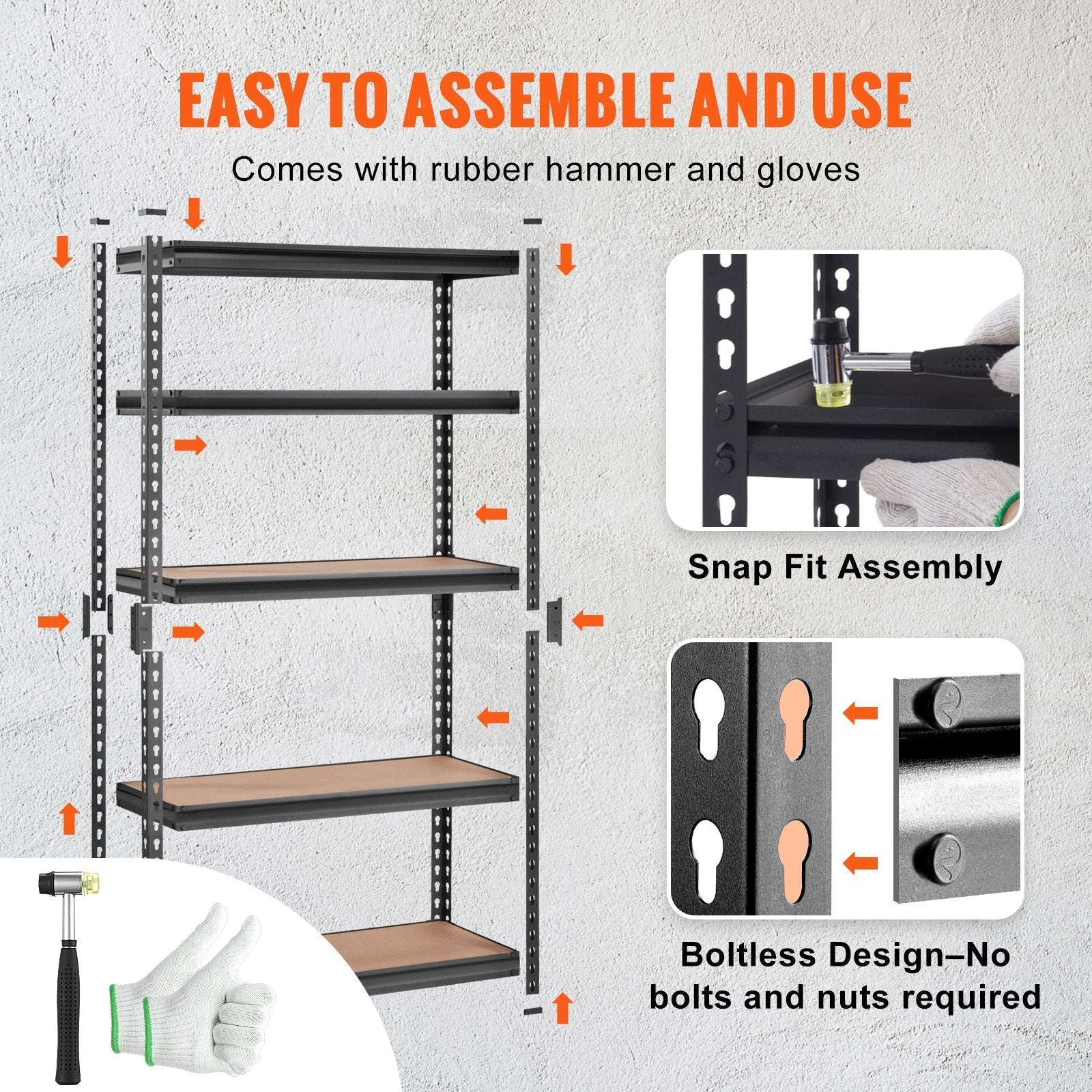 EASY TO ASSEMBLE AND USE

Comes with rubber hammer and gloves

Snap Fit Assembly

Boltless Design–No bolts and nuts required