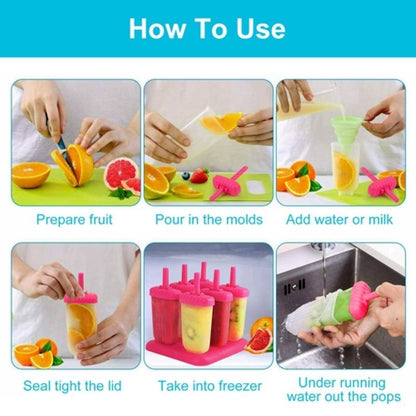 How To Use

Prepare fruit

Pour in the molds

Add water or milk

Seal tight the lid

Take into freezer

Under running water out the pops