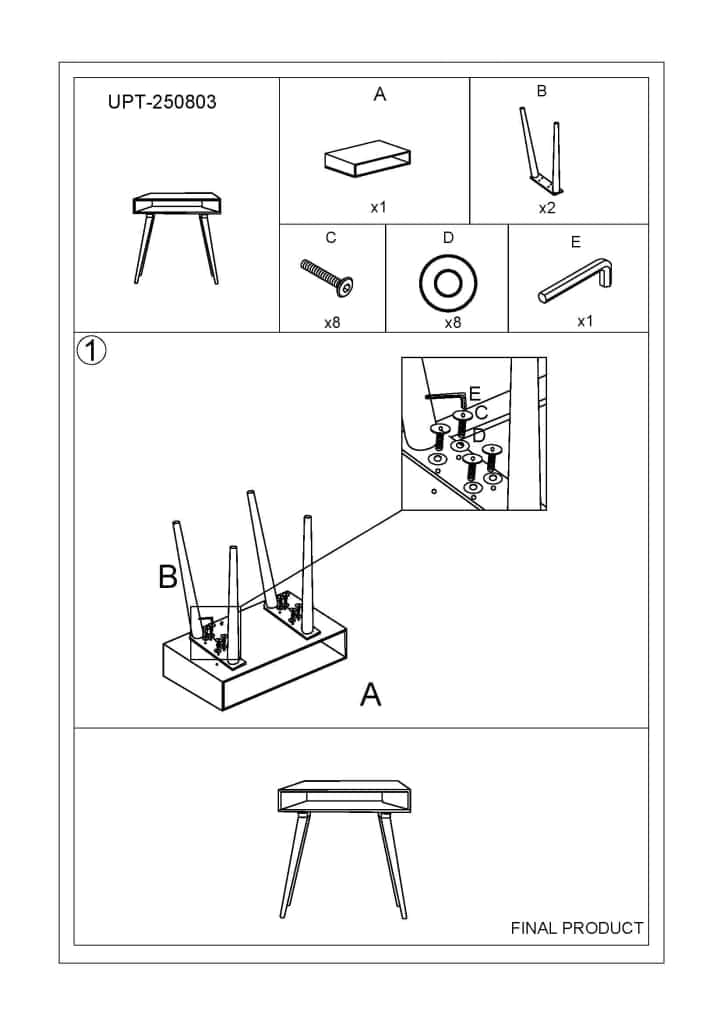 UPT-250803

A
x1

B
x2

C
x8

D
x8

E
x1

①

E
C
D

B

A

FINAL PRODUCT