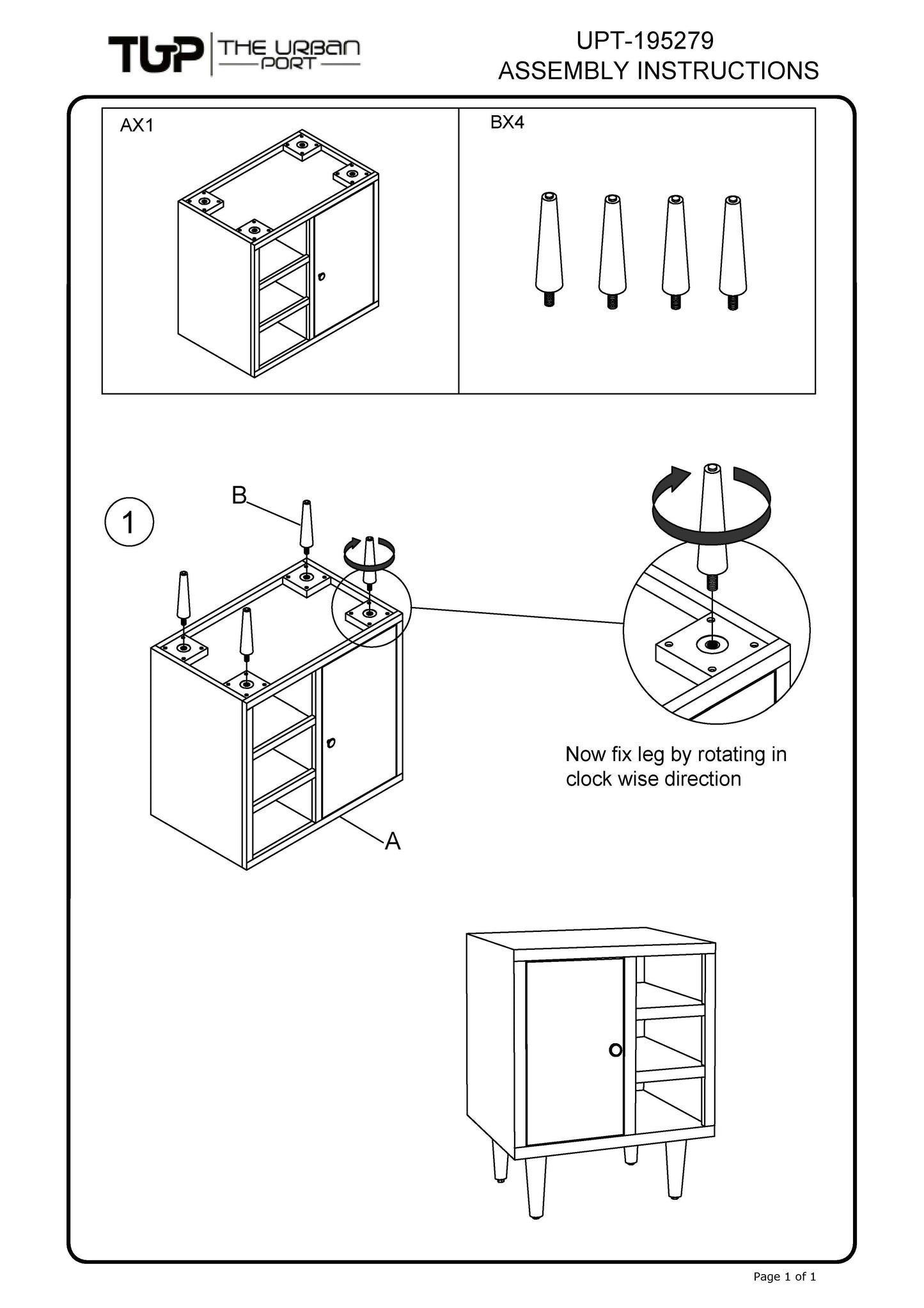 TUP THE URBAN PORT

UPT-195279
ASSEMBLY INSTRUCTIONS

AX1

BX4

1

B

A

Now fix leg by rotating in clock wise direction

Page 1 of 1